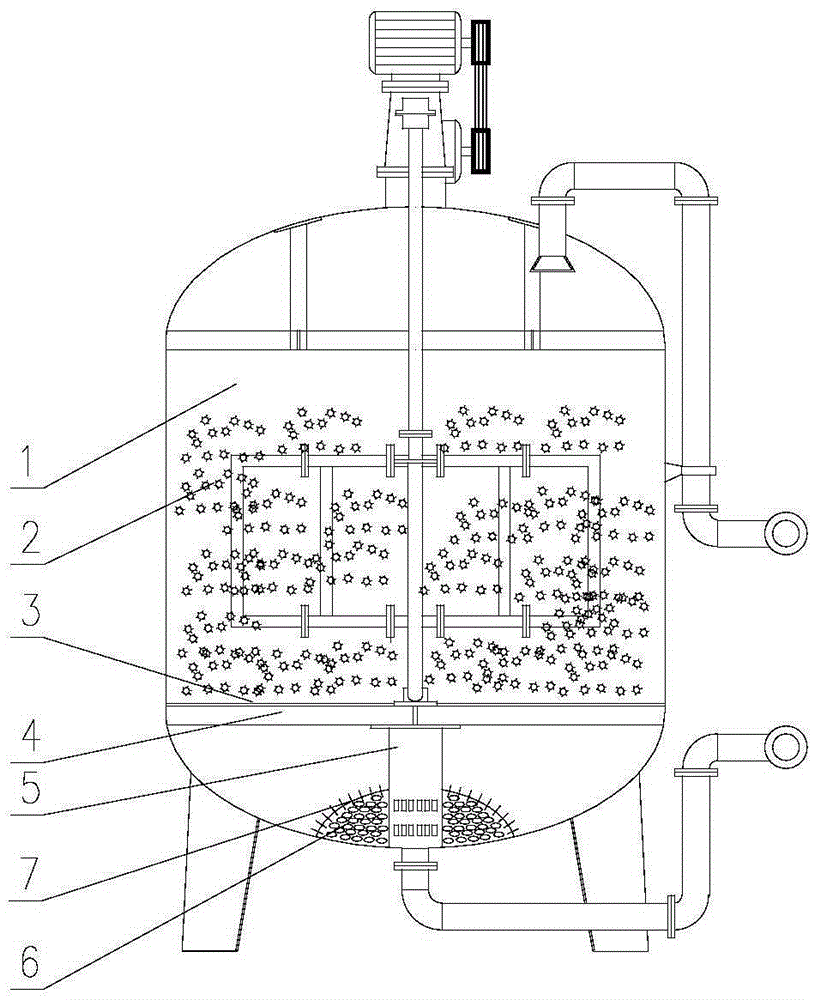 1
2
3
4
5
7
6